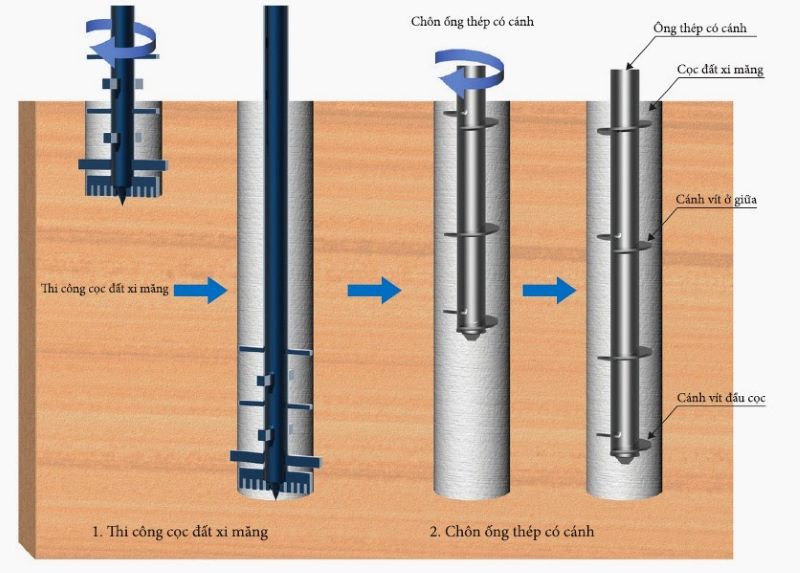 Chôn ống thép có cánh

Ống thép có cánh

Cọc đất xi măng

Cánh vít ở giữa

Thi công cọc đất xi măng

Cánh vít đầu cọc

1. Thi công cọc đất xi măng

2. Chôn ống thép có cánh