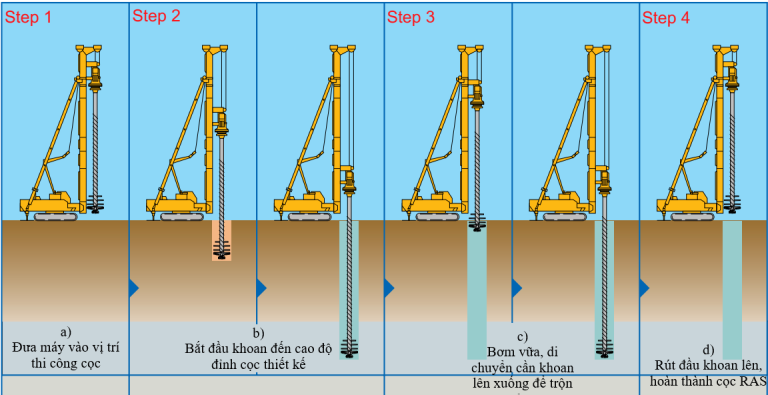 Step 1

Step 2

Step 3

Step 4

a)
Đưa máy vào vị trí thi công cọc

b)
Bắt đầu khoan đến cao độ đỉnh cọc thiết kế

c)
Bơm vữa, di chuyển cần khoan lên xuống để trộn

d)
Rút đầu khoan lên, hoàn thành cọc RAS