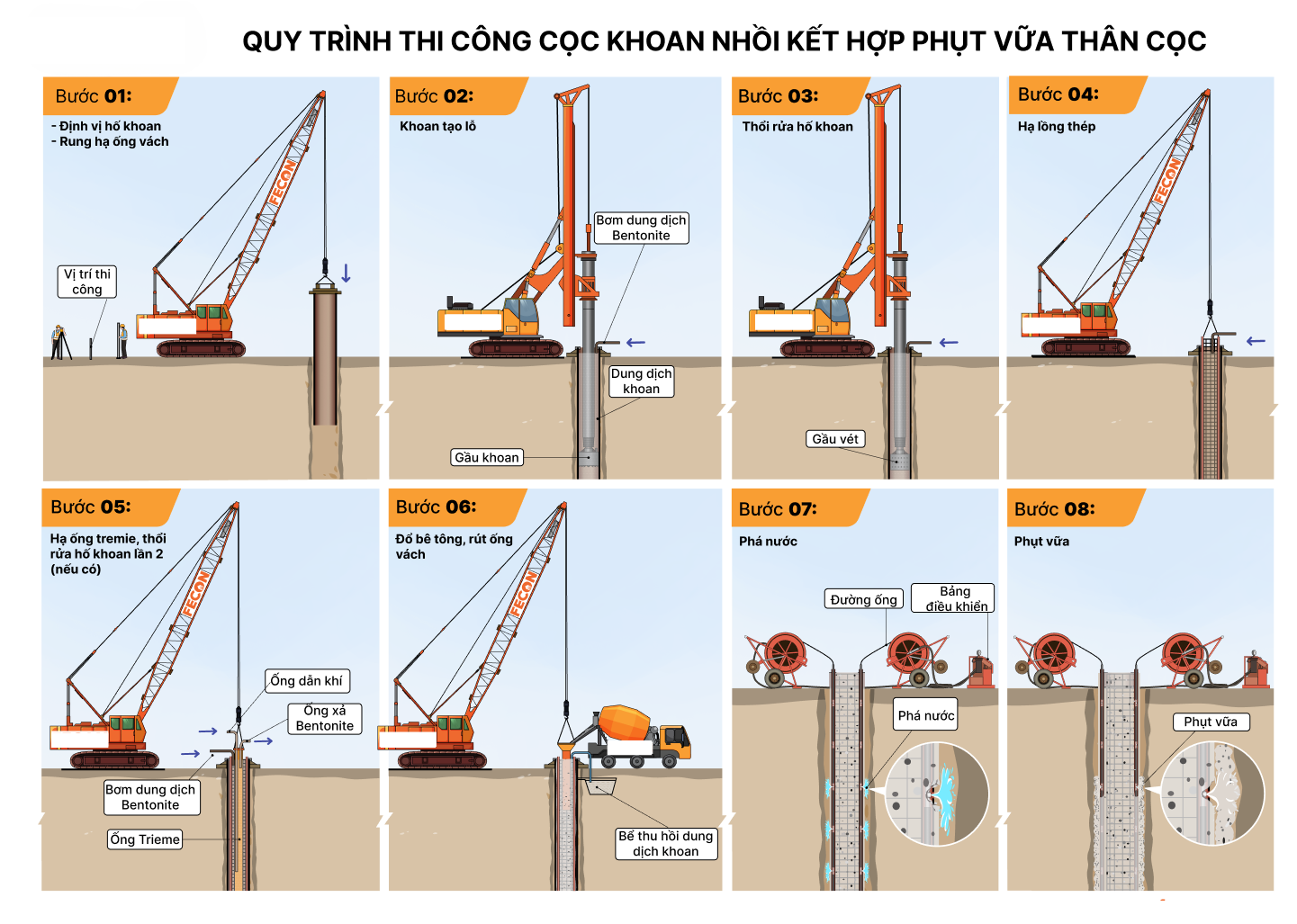 QUY TRÌNH THI CÔNG CỌC KHOAN NHỒI KẾT HỢP PHỤT VỮA THÂN CỌC

Bước 01:
- Định vị hố khoan
- Rung hạ ống vách
Vị trí thi công
FECON

Bước 02:
Khoan tạo lỗ
Bơm dung dịch Bentonite
Dung dịch khoan
Gầu khoan

Bước 03:
Thổi rửa hố khoan
Gầu vét

Bước 04:
Hạ lồng thép
FECON

Bước 05:
Hạ ống tremie, thổi rửa hố khoan lần 2 (nếu có)
FECON
Ống dẫn khí
Ống xả Bentonite
Bơm dung dịch Bentonite
Ống Trieme

Bước 06:
Đổ bê tông, rút ống vách
FECON
Bể thu hồi dung dịch khoan

Bước 07:
Phá nước
Đường ống
Bảng điều khiển
Phá nước

Bước 08:
Phụt vữa
Phụt vữa