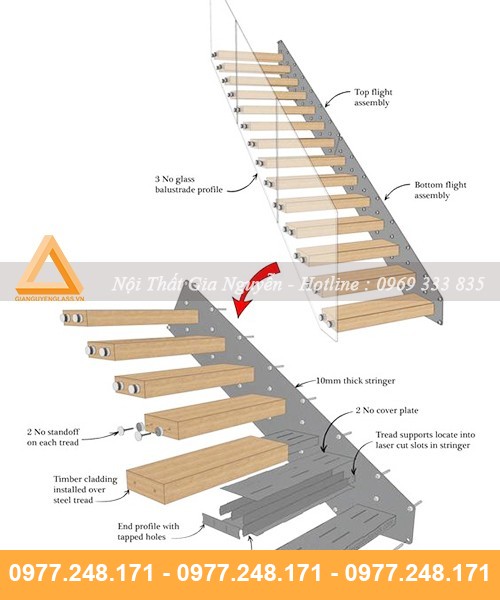 Top flight assembly

3 No glass balustrade profile

Bottom flight assembly

GIANGUYENGLASS.VN

Nội Thất Gia Nguyễn - Hotline : 0969 333 835

10mm thick stringer

2 No cover plate

2 No standoff on each tread

Tread supports locate into laser cut slots in stringer

Timber cladding installed over steel tread

End profile with tapped holes

0977.248.171 - 0977.248.171 - 0977.248.171