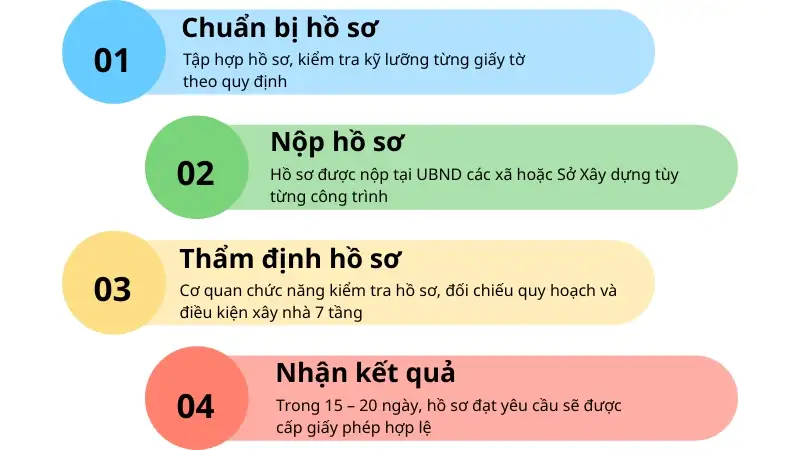 01
Chuẩn bị hồ sơ
Tập hợp hồ sơ, kiểm tra kỹ lưỡng từng giấy tờ theo quy định

02
Nộp hồ sơ
Hồ sơ được nộp tại UBND các xã hoặc Sở Xây dựng tùy từng công trình

03
Thẩm định hồ sơ
Cơ quan chức năng kiểm tra hồ sơ, đối chiếu quy hoạch và điều kiện xây nhà 7 tầng

04
Nhận kết quả
Trong 15 – 20 ngày, hồ sơ đạt yêu cầu sẽ được cấp giấy phép hợp lệ