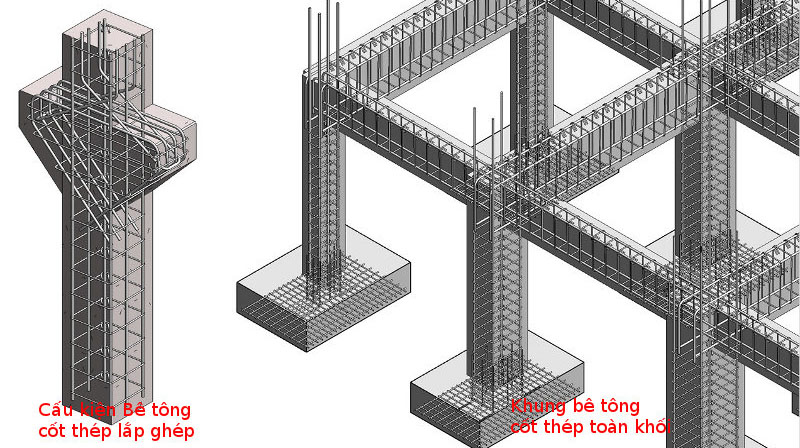 Cấu kiện Bê tông cốt thép lắp ghép

Khung bê tông cốt thép toàn khối